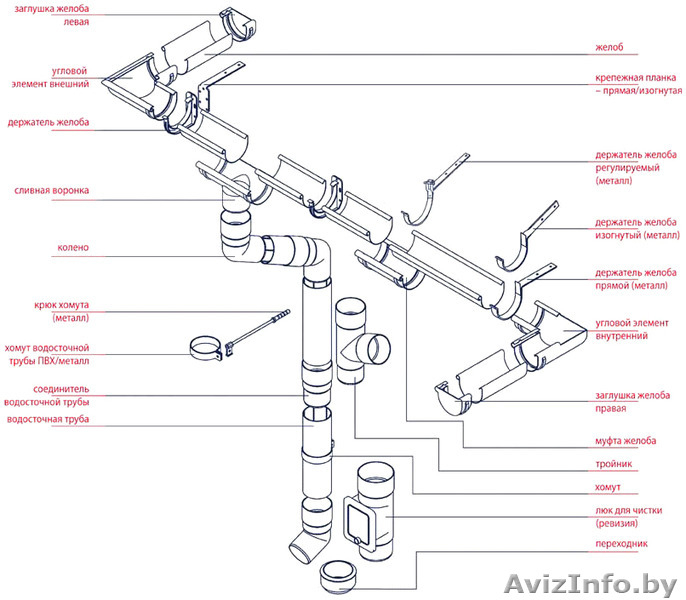 заглушка желоба левая

угловой элемент внешний

держатель желоба

сливная воронка

колено

крюк хомута (металл)

хомут водосточной трубы ПВХ/металл

соединитель водосточной трубы

водосточная труба

желоб

крепежная планка – прямая/изогнутая

держатель желоба регулируемый (металл)

держатель желоба изогнутый (металл)

держатель желоба прямой (металл)

угловой элемент внутренний

заглушка желоба правая

муфта желоба

тройник

хомут

люк для чистки (ревизия)

переходник

AvizInfo.by